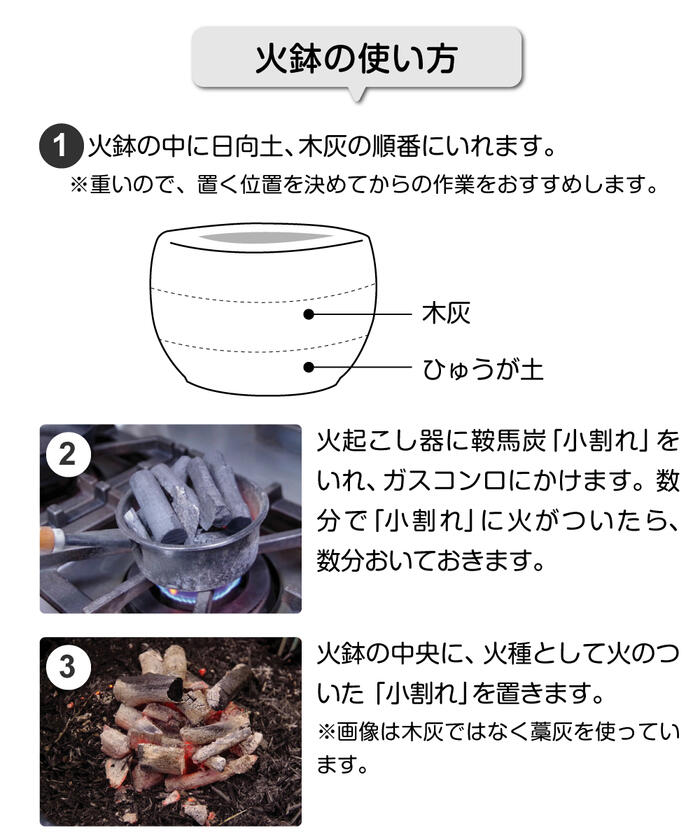 火鉢の使い方

1 火鉢の中に日向土、木灰の順番にいれます。
※重いので、置く位置を決めてからの作業をおすすめします。

木灰
ひゅうが土

2
火起こし器に鞍馬炭「小割れ」をいれ、ガスコンロにかけます。数分で「小割れ」に火がついたら、数分おいておきます。

3
火鉢の中央に、火種として火のついた「小割れ」を置きます。
※画像は木灰ではなく藁灰を使っています。