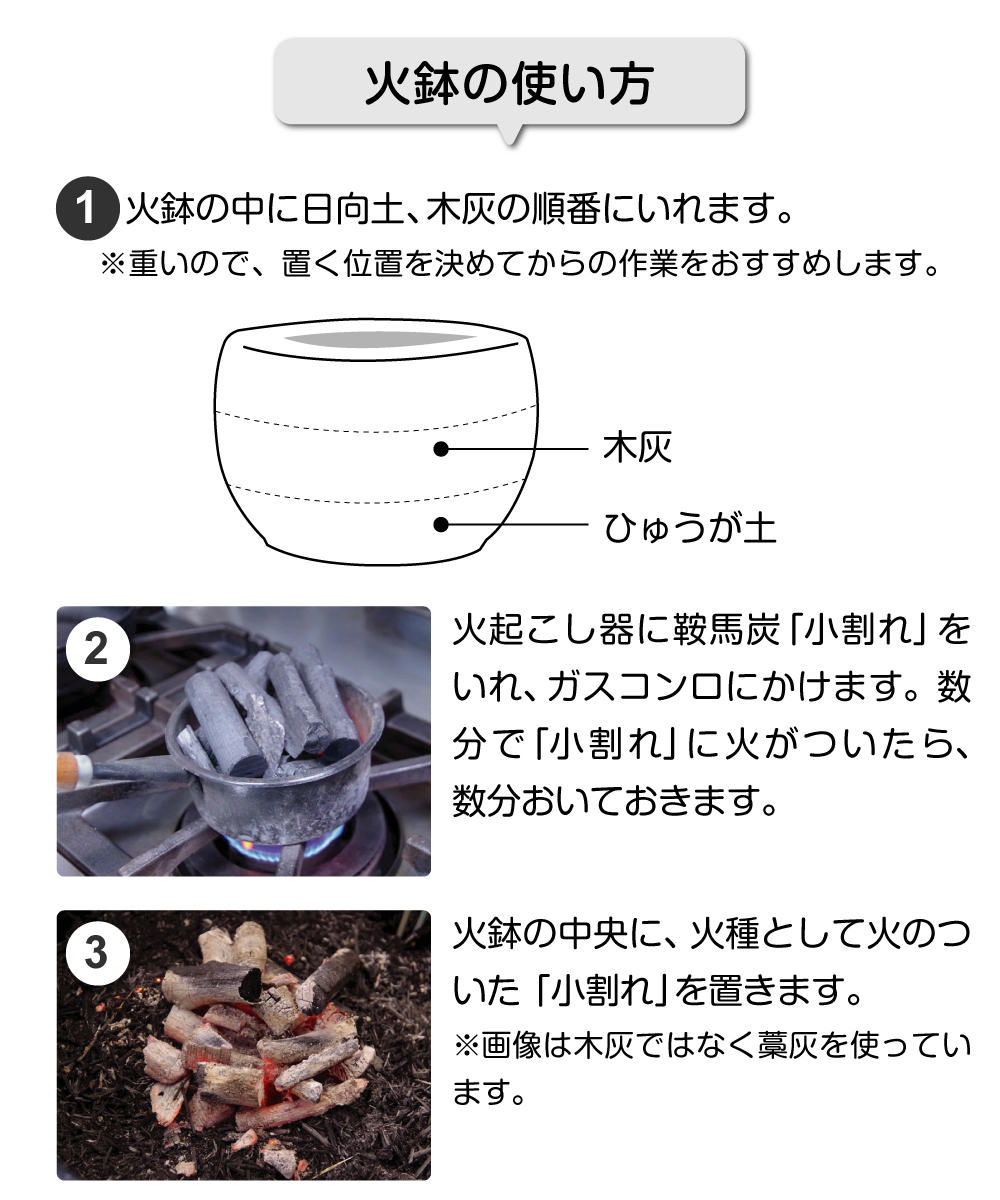 火鉢の使い方

1 火鉢の中に日向土、木灰の順番にいれます。
※重いので、置く位置を決めてからの作業をおすすめします。

木灰
ひゅうが土

2
火起こし器に鞍馬炭「小割れ」をいれ、ガスコンロにかけます。数分で「小割れ」に火がついたら、数分おいておきます。

3
火鉢の中央に、火種として火のついた「小割れ」を置きます。
※画像は木灰ではなく藁灰を使っています。