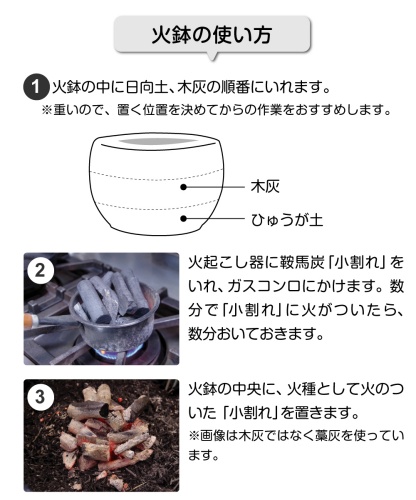 火鉢の使い方

1 火鉢の中に日向土、木灰の順番にいれます。
※重いので、置く位置を決めてからの作業をおすすめします。

木灰
ひゅうが土

2 火起こし器に鞍馬炭「小割れ」をいれ、ガスコンロにかけます。数分で「小割れ」に火がついたら、数分おいておきます。

3 火鉢の中央に、火種として火のついた「小割れ」を置きます。
※画像は木灰ではなく藁灰を使っています。